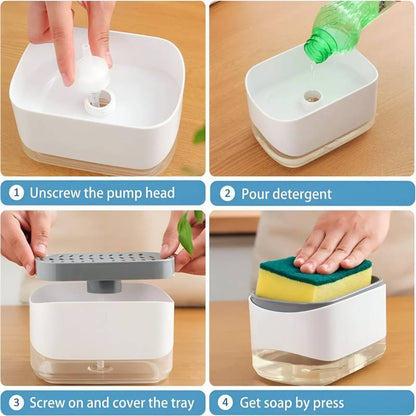 1 Unscrew the pump head

2 Pour detergent

3 Screw on and cover the tray

4 Get soap by press